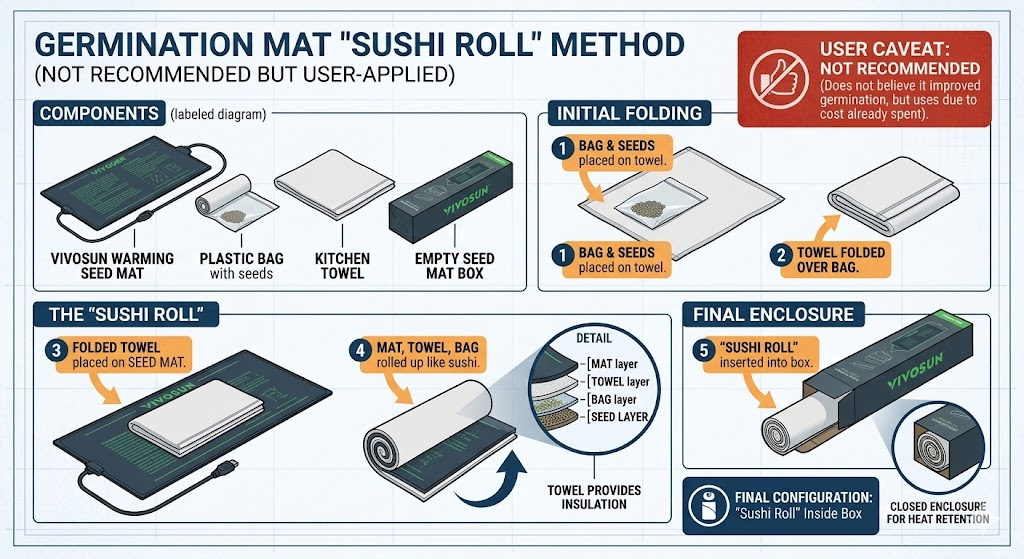 GERMINATION MAT "SUSHI ROLL" METHOD
(NOT RECOMMENDED BUT USER-APPLIED)

USER CAVEAT: NOT RECOMMENDED
(Does not believe it improved germination, but uses due to cost already spent).

COMPONENTS (labeled diagram)

VIVOSUN

VIVOSUN WARMING SEED MAT

PLASTIC BAG with seeds

KITCHEN TOWEL

VIVOSUN

EMPTY SEED MAT BOX

INITIAL FOLDING

1 BAG & SEEDS placed on towel.

1 BAG & SEEDS placed on towel.

2 TOWEL FOLDED OVER BAG.

THE "SUSHI ROLL"

3 FOLDED TOWEL placed on SEED MAT.

VIVOSUN

4 MAT, TOWEL, BAG rolled up like sushi.

DETAIL
[MAT layer
[TOWEL layer
[BAG layer
[SEED LAYER

TOWEL PROVIDES INSULATION

FINAL ENCLOSURE

5 "SUSHI ROLL" inserted into box.

VIVOSUN

FINAL CONFIGURATION: "Sushi Roll" Inside Box

CLOSED ENCLOSURE FOR HEAT RETENTION